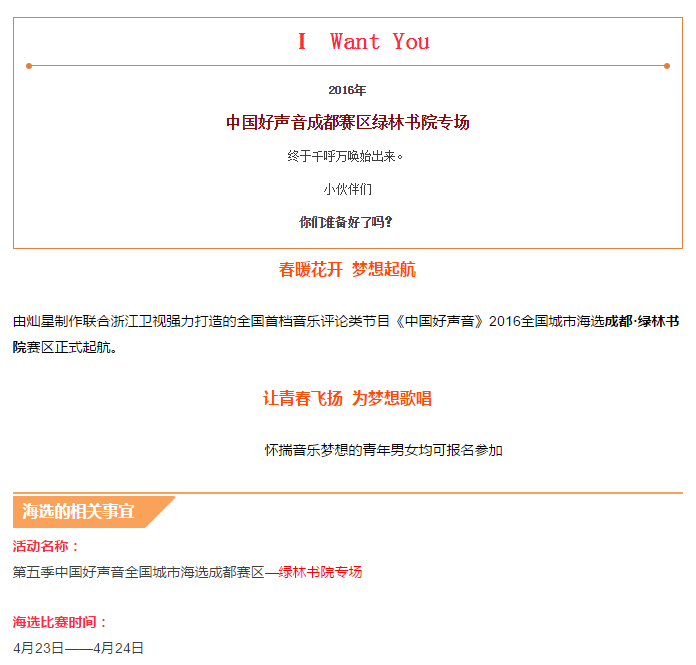 I Want You

2016年

中国好声音成都赛区绿林书院专场

终于千呼万唤始出来。

小伙伴们

你们准备好了吗?

春暖花开 梦想起航

由灿星制作联合浙江卫视强力打造的全国首档音乐评论类节目《中国好声音》2016全国城市海选成都·绿林书院赛区正式起航。

让青春飞扬 为梦想歌唱

怀揣音乐梦想的青年男女均可报名参加

海选的相关事宜

活动名称：

第五季中国好声音全国城市海选成都赛区—绿林书院专场

海选比赛时间：

4月23日——4月24日